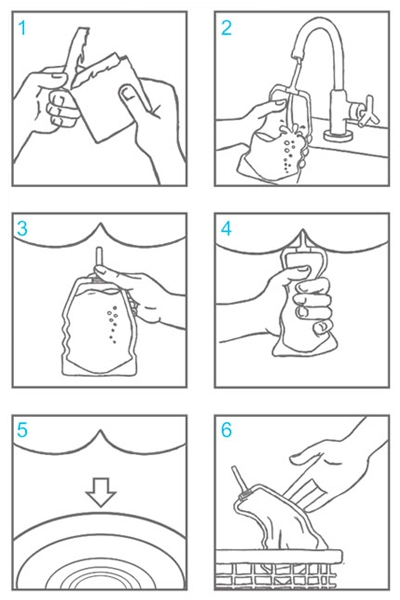 1

2

3

4

5

6